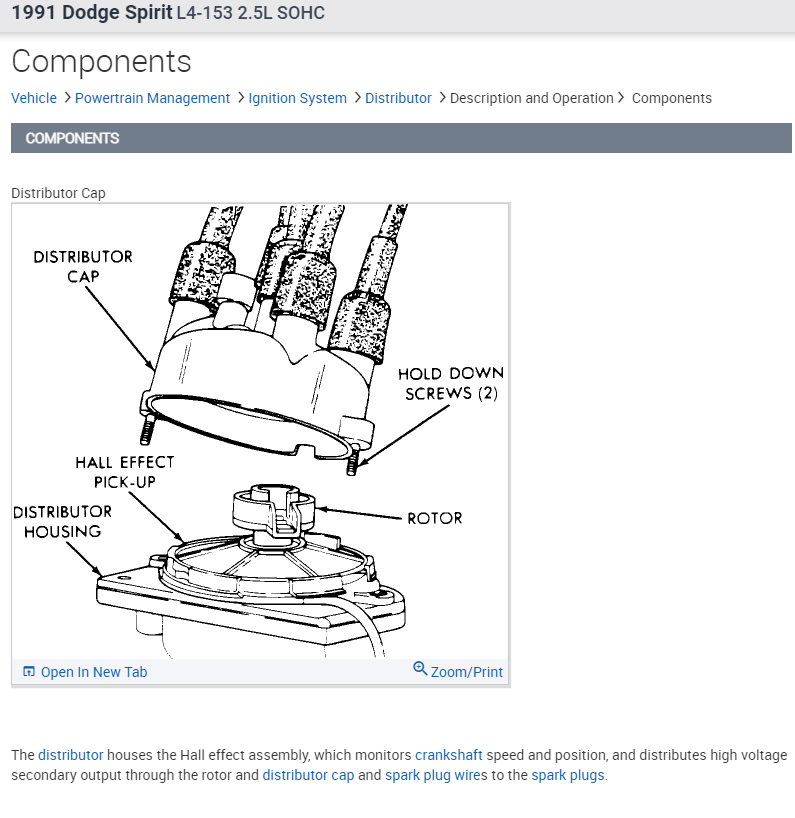 1991 Dodge Spirit L4-153 2.5L SOHC

Components

Vehicle > Powertrain Management > Ignition System > Distributor > Description and Operation > Components

COMPONENTS

Distributor Cap

DISTRIBUTOR CAP

HOLD DOWN SCREWS (2)

HALL EFFECT PICK-UP

DISTRIBUTOR HOUSING

ROTOR

Open In New Tab

Zoom/Print

The distributor houses the Hall effect assembly, which monitors crankshaft speed and position, and distributes high voltage secondary output through the rotor and distributor cap and spark plug wires to the spark plugs.