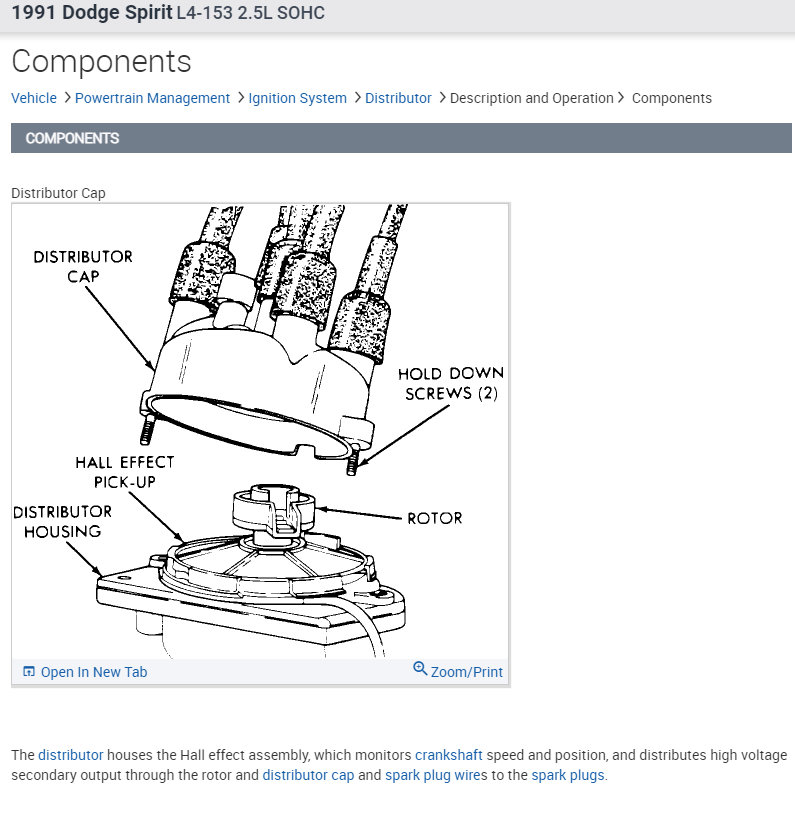 1991 Dodge Spirit L4-153 2.5L SOHC

Components

Vehicle > Powertrain Management > Ignition System > Distributor > Description and Operation > Components

COMPONENTS

Distributor Cap

DISTRIBUTOR CAP

HOLD DOWN SCREWS (2)

HALL EFFECT PICK-UP

DISTRIBUTOR HOUSING

ROTOR

Open In New Tab

Zoom/Print

The distributor houses the Hall effect assembly, which monitors crankshaft speed and position, and distributes high voltage secondary output through the rotor and distributor cap and spark plug wires to the spark plugs.