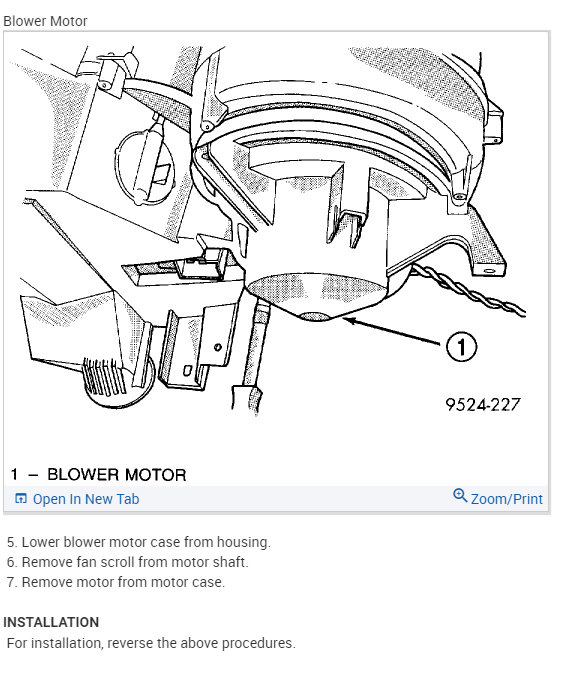 Blower Motor

1

9524-227

1 – BLOWER MOTOR

Open In New Tab

Zoom/Print

5. Lower blower motor case from housing.
6. Remove fan scroll from motor shaft.
7. Remove motor from motor case.

INSTALLATION

For installation, reverse the above procedures.