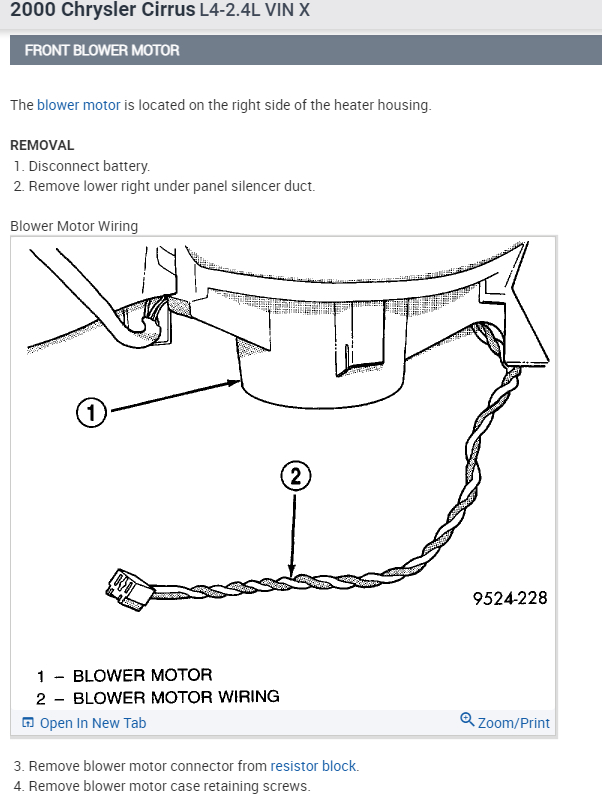 2000 Chrysler Cirrus L4-2.4L VIN X

FRONT BLOWER MOTOR

The blower motor is located on the right side of the heater housing.

REMOVAL
1. Disconnect battery.
2. Remove lower right under panel silencer duct.

Blower Motor Wiring

1

2

9524-228

1 – BLOWER MOTOR
2 – BLOWER MOTOR WIRING

Open In New Tab

Zoom/Print

3. Remove blower motor connector from resistor block.
4. Remove blower motor case retaining screws.