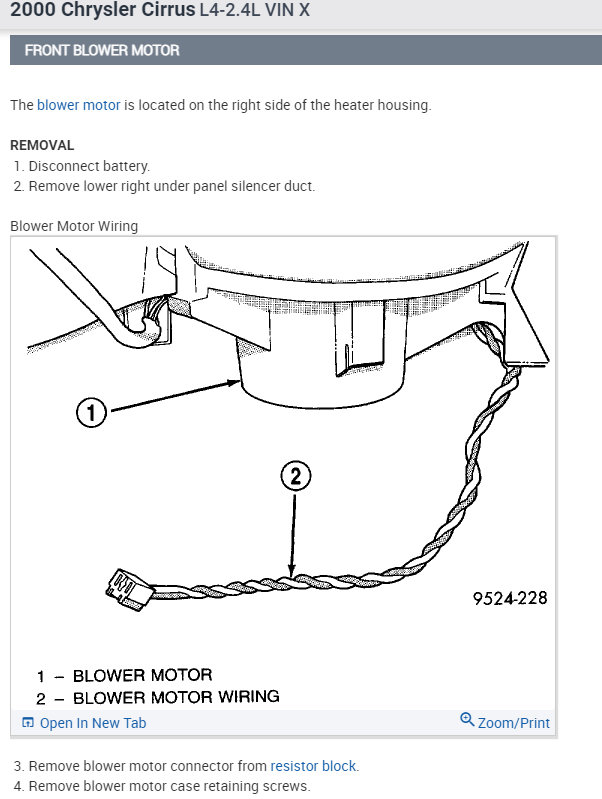 2000 Chrysler Cirrus L4-2.4L VIN X

FRONT BLOWER MOTOR

The blower motor is located on the right side of the heater housing.

REMOVAL
1. Disconnect battery.
2. Remove lower right under panel silencer duct.

Blower Motor Wiring

1

2

9524-228

1 – BLOWER MOTOR
2 – BLOWER MOTOR WIRING

Open In New Tab

Zoom/Print

3. Remove blower motor connector from resistor block.
4. Remove blower motor case retaining screws.