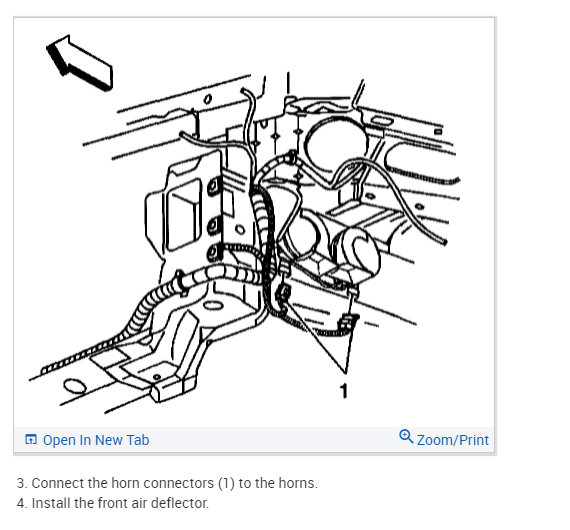 1

Open In New Tab

Zoom/Print

3. Connect the horn connectors (1) to the horns.
4. Install the front air deflector.