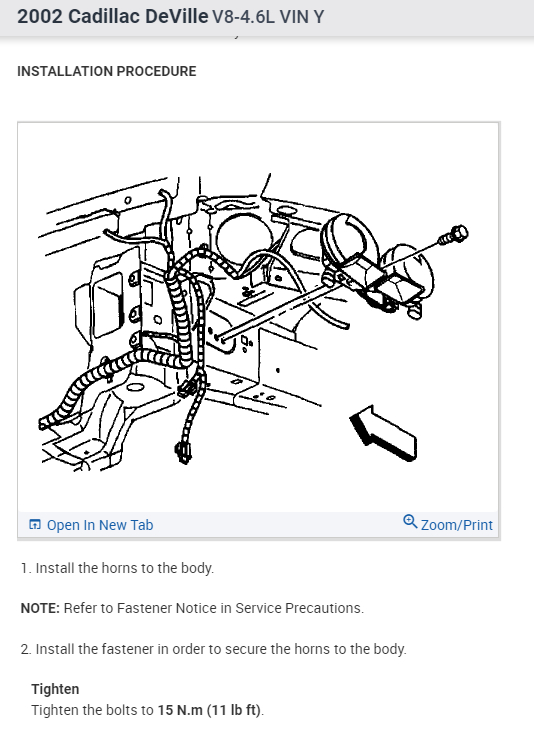 2002 Cadillac DeVille V8-4.6L VIN Y

INSTALLATION PROCEDURE

Open In New Tab

Zoom/Print

1. Install the horns to the body.

NOTE: Refer to Fastener Notice in Service Precautions.

2. Install the fastener in order to secure the horns to the body.

Tighten
Tighten the bolts to 15 N.m (11 lb ft).