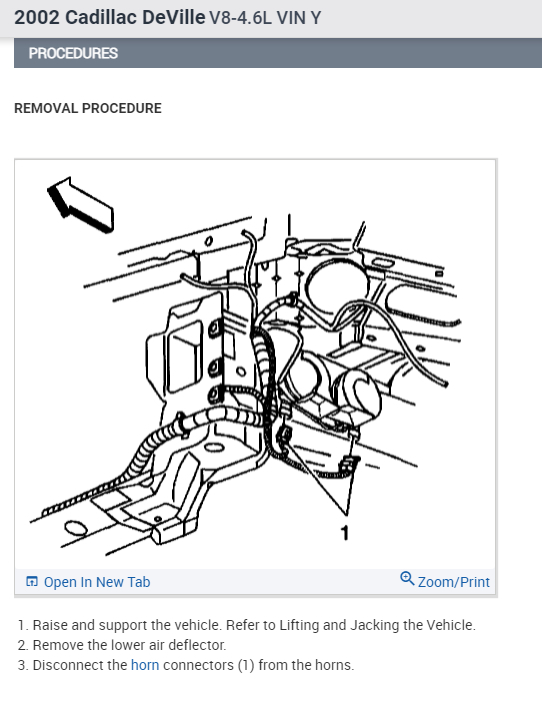 2002 Cadillac DeVille V8-4.6L VIN Y

PROCEDURES

REMOVAL PROCEDURE

1

Open In New Tab

Zoom/Print

1. Raise and support the vehicle. Refer to Lifting and Jacking the Vehicle.
2. Remove the lower air deflector.
3. Disconnect the horn connectors (1) from the horns.