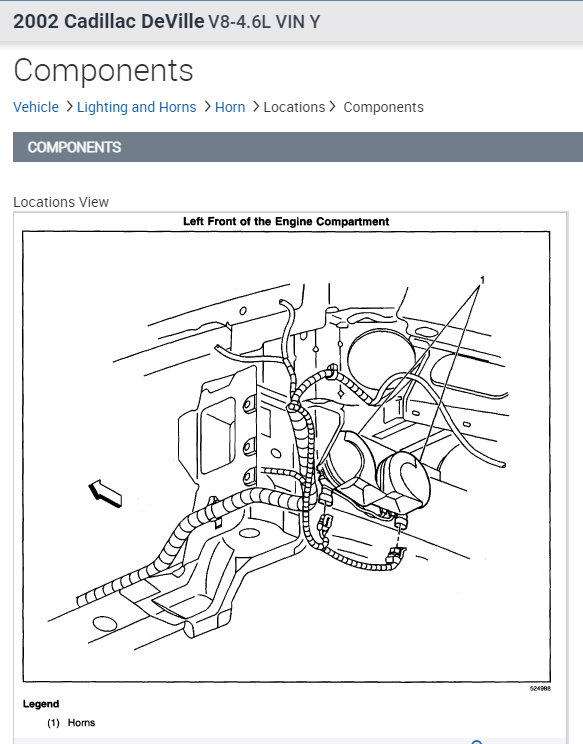 2002 Cadillac DeVille V8-4.6L VIN Y

Components

Vehicle > Lighting and Horns > Horn > Locations > Components

COMPONENTS

Locations View

Left Front of the Engine Compartment

1

524988

Legend

(1) Horns