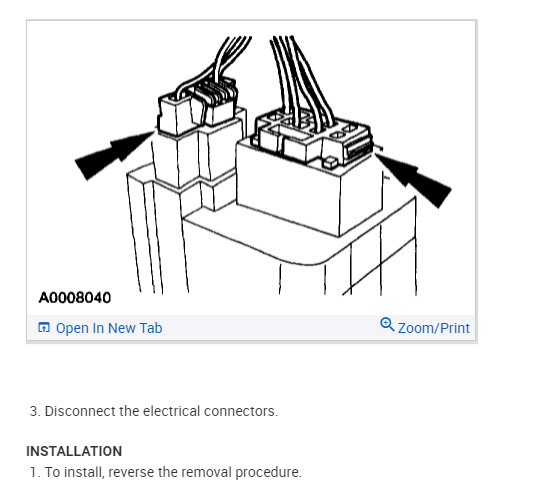 A0008040

Open In New Tab

Zoom/Print

3. Disconnect the electrical connectors.

INSTALLATION

1. To install, reverse the removal procedure.