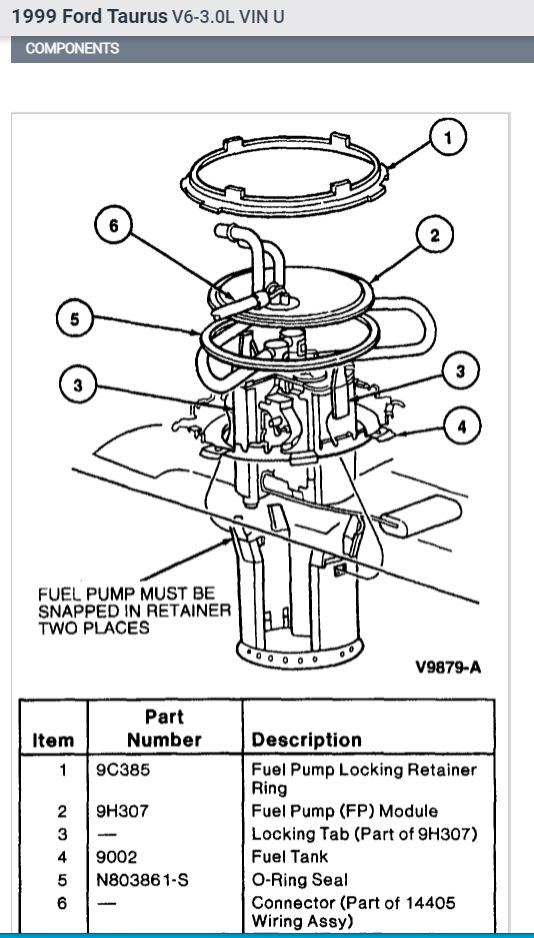 1999 Ford Taurus V6-3.0L VIN U

COMPONENTS

1

6

2

5

3

3

4

FUEL PUMP MUST BE SNAPPED IN RETAINER TWO PLACES

V9879-A

| Item | Part Number | Description |
|---|---|---|
| 1 | 9C385 | Fuel Pump Locking Retainer Ring |
| 2 | 9H307 | Fuel Pump (FP) Module |
| 3 | — | Locking Tab (Part of 9H307) |
| 4 | 9002 | Fuel Tank |
| 5 | N803861-S | O-Ring Seal |
| 6 | — | Connector (Part of 14405 Wiring Assy) |