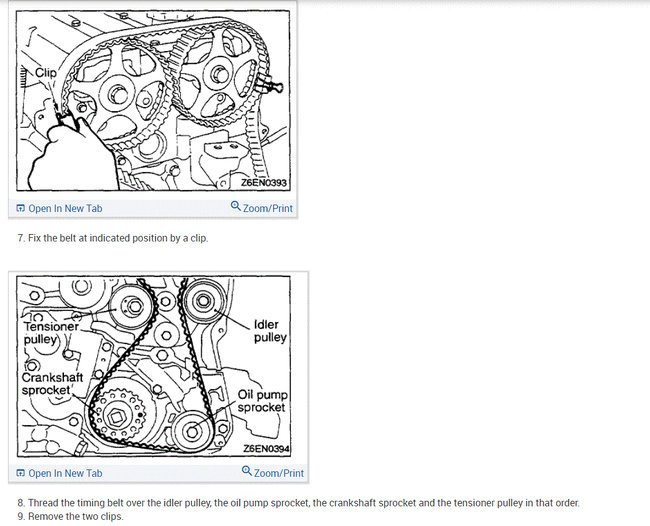 Clip

Z6EN0393

Open In New Tab

Zoom/Print

7. Fix the belt at indicated position by a clip.

Tensioner pulley

Idler pulley

Crankshaft sprocket

Oil pump sprocket

Z6EN0394

Open In New Tab

Zoom/Print

8. Thread the timing belt over the idler pulley, the oil pump sprocket, the crankshaft sprocket and the tensioner pulley in that order.
9. Remove the two clips.