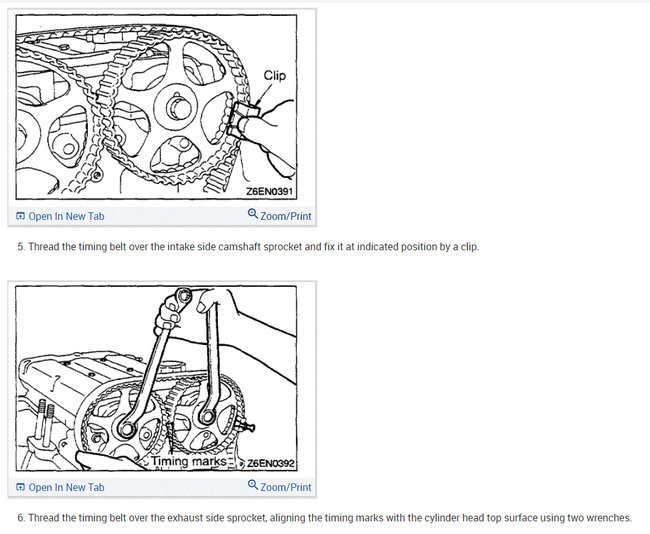 Clip

Z6EN0391

Open In New Tab

Zoom/Print

5. Thread the timing belt over the intake side camshaft sprocket and fix it at indicated position by a clip.

Timing marks

Z6EN0392

Open In New Tab

Zoom/Print

6. Thread the timing belt over the exhaust side sprocket, aligning the timing marks with the cylinder head top surface using two wrenches.