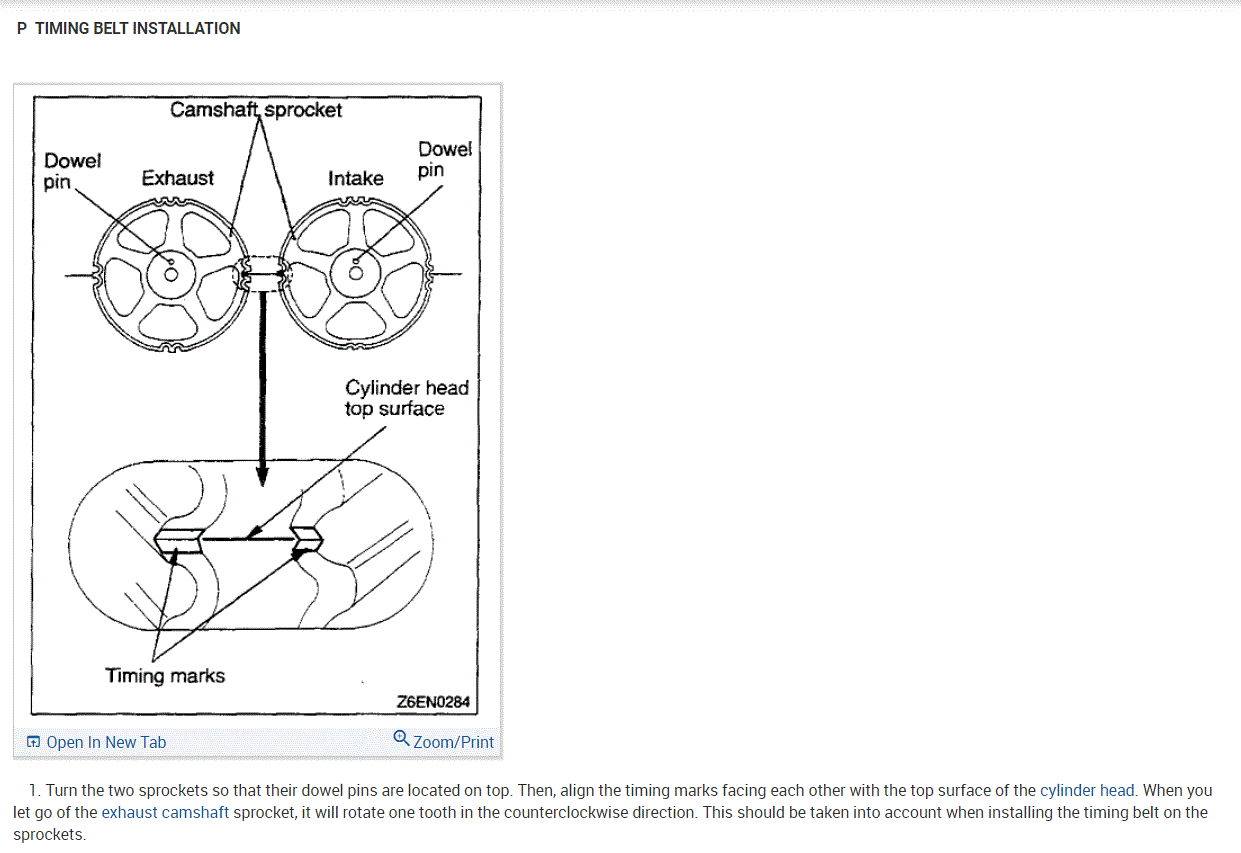 P TIMING BELT INSTALLATION

Camshaft sprocket
Dowel pin
Exhaust
Intake
Dowel pin
Cylinder head top surface
Timing marks
Z6EN0284

Open In New Tab
Zoom/Print

1. Turn the two sprockets so that their dowel pins are located on top. Then, align the timing marks facing each other with the top surface of the cylinder head. When you let go of the exhaust camshaft sprocket, it will rotate one tooth in the counterclockwise direction. This should be taken into account when installing the timing belt on the sprockets.