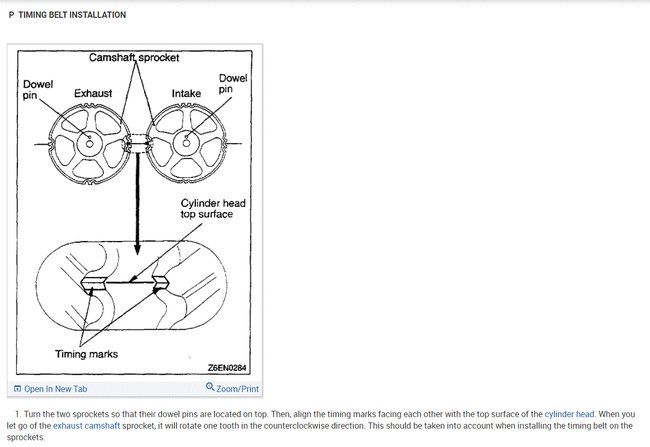 P TIMING BELT INSTALLATION

Camshaft sprocket
Dowel pin
Exhaust
Intake
Dowel pin
Cylinder head top surface
Timing marks
Z6EN0284

Open In New Tab
Zoom/Print

1. Turn the two sprockets so that their dowel pins are located on top. Then, align the timing marks facing each other with the top surface of the cylinder head. When you let go of the exhaust camshaft sprocket, it will rotate one tooth in the counterclockwise direction. This should be taken into account when installing the timing belt on the sprockets.