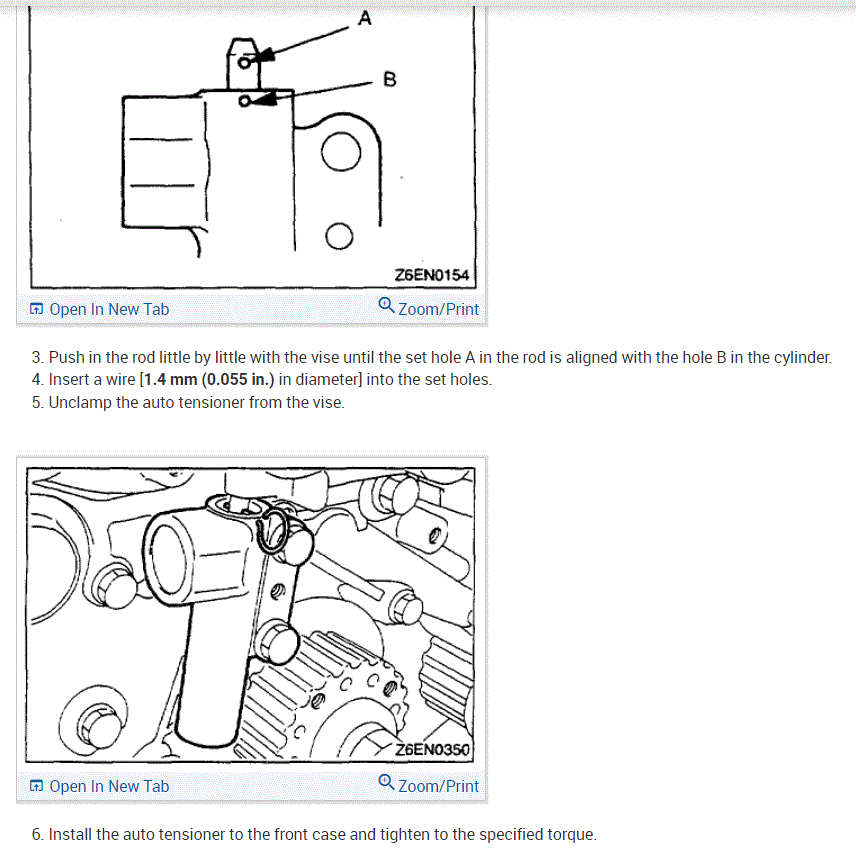 A

B

Z6EN0154

Open In New Tab

Zoom/Print

3. Push in the rod little by little with the vise until the set hole A in the rod is aligned with the hole B in the cylinder.
4. Insert a wire [1.4 mm (0.055 in.) in diameter] into the set holes.
5. Unclamp the auto tensioner from the vise.

Z6EN0350

Open In New Tab

Zoom/Print

6. Install the auto tensioner to the front case and tighten to the specified torque.