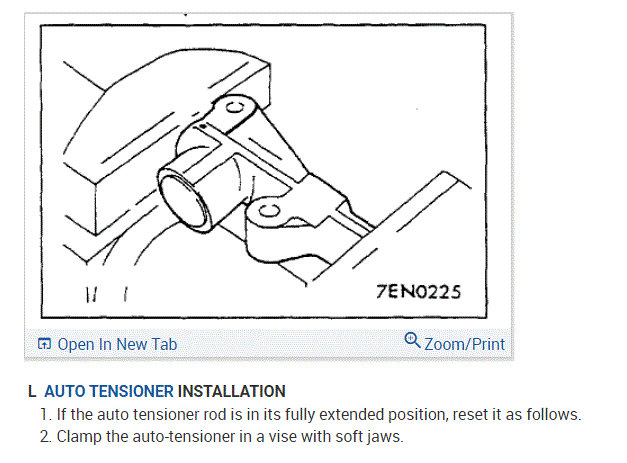 7EN0225

Open In New Tab

Zoom/Print

L AUTO TENSIONER INSTALLATION

1. If the auto tensioner rod is in its fully extended position, reset it as follows.
2. Clamp the auto-tensioner in a vise with soft jaws.