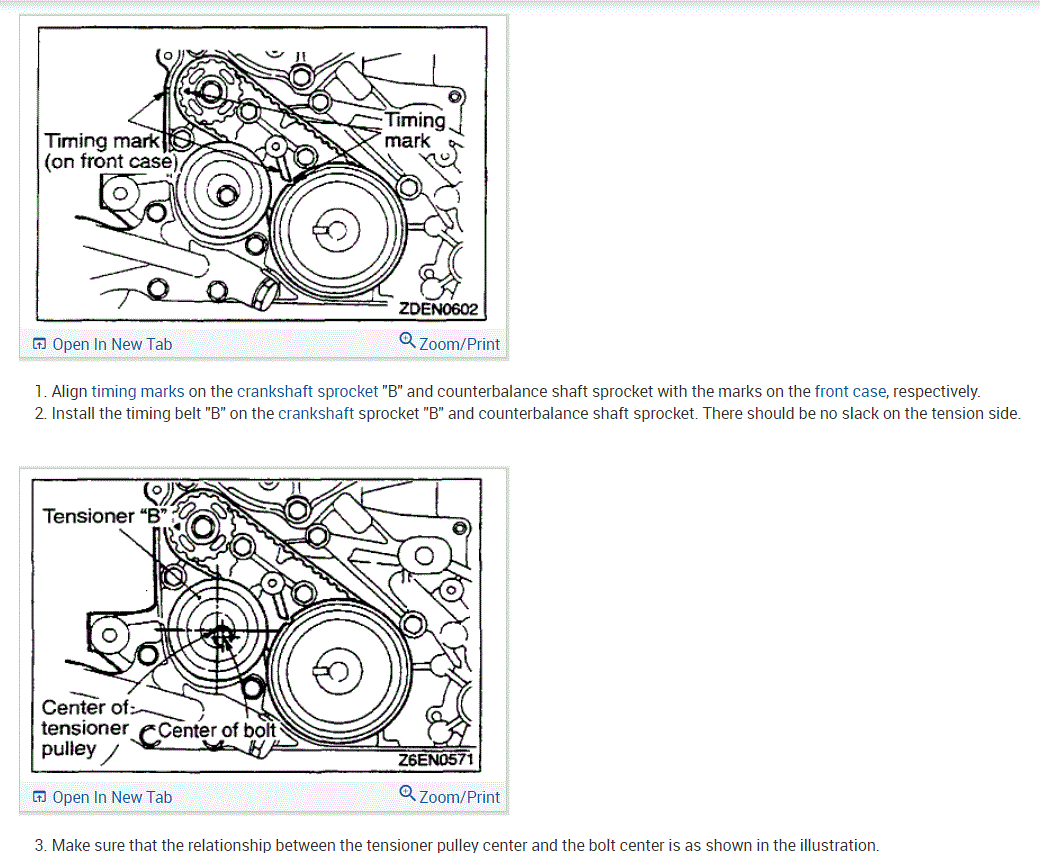 Timing mark
(on front case)

Timing mark

ZDEN0602

Open In New Tab

Zoom/Print

1. Align timing marks on the crankshaft sprocket "B" and counterbalance shaft sprocket with the marks on the front case, respectively.
2. Install the timing belt "B" on the crankshaft sprocket "B" and counterbalance shaft sprocket. There should be no slack on the tension side.

Tensioner "B"

Center of tensioner pulley

Center of bolt

Z6EN0571

Open In New Tab

Zoom/Print

3. Make sure that the relationship between the tensioner pulley center and the bolt center is as shown in the illustration.