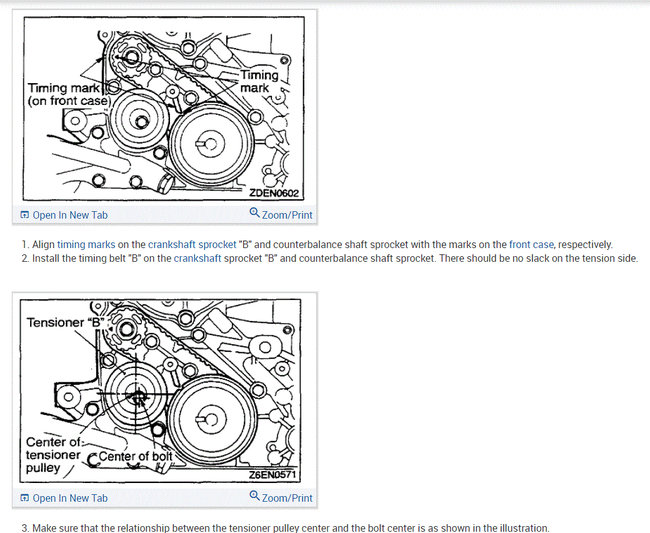 Timing mark (on front case)

Timing mark

ZDEN0602

Open In New Tab

Zoom/Print

1. Align timing marks on the crankshaft sprocket "B" and counterbalance shaft sprocket with the marks on the front case, respectively.
2. Install the timing belt "B" on the crankshaft sprocket "B" and counterbalance shaft sprocket. There should be no slack on the tension side.

Tensioner "B"

Center of tensioner pulley

Center of bolt

Z6EN0571

Open In New Tab

Zoom/Print

3. Make sure that the relationship between the tensioner pulley center and the bolt center is as shown in the illustration.