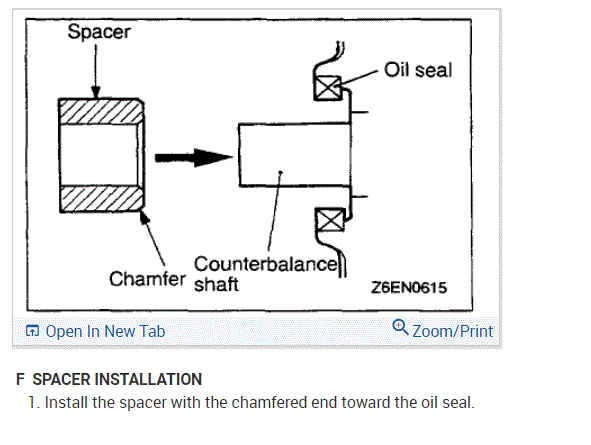 Spacer

Oil seal

Chamfer

Counterbalance shaft

Z6EN0615

Open In New Tab

Zoom/Print

F SPACER INSTALLATION

1. Install the spacer with the chamfered end toward the oil seal.