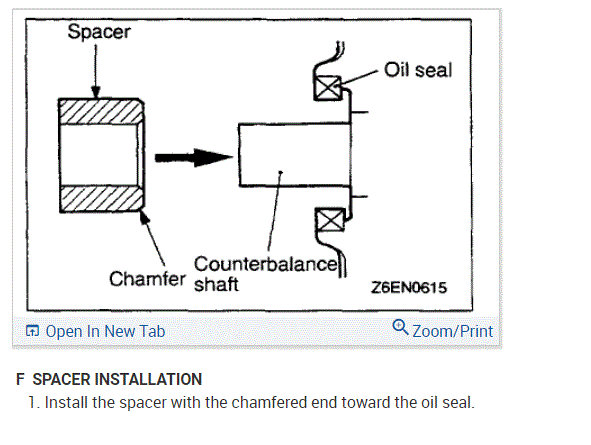 Spacer

Oil seal

Chamfer

Counterbalance shaft

Z6EN0615

Open In New Tab

Zoom/Print

F SPACER INSTALLATION

1. Install the spacer with the chamfered end toward the oil seal.