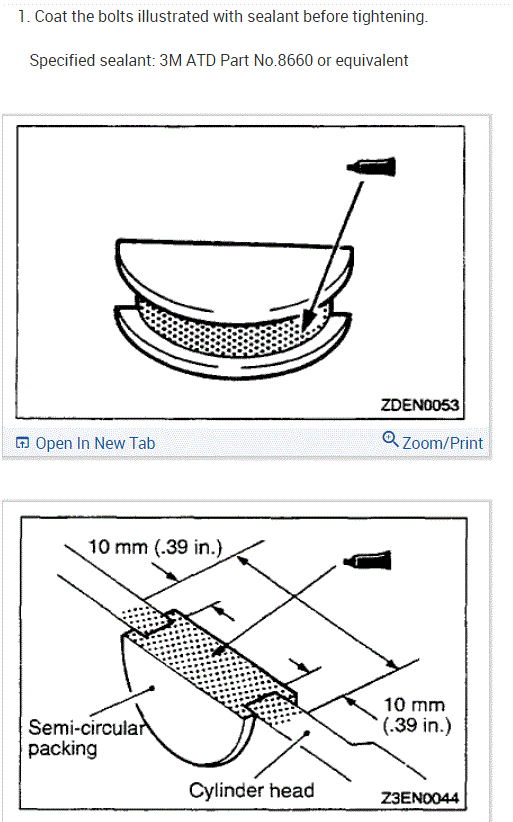 1. Coat the bolts illustrated with sealant before tightening.

Specified sealant: 3M ATD Part No.8660 or equivalent

ZDEN0053

Open In New Tab

Zoom/Print

10 mm (.39 in.)

10 mm (.39 in.)

Semi-circular packing

Cylinder head

Z3EN0044