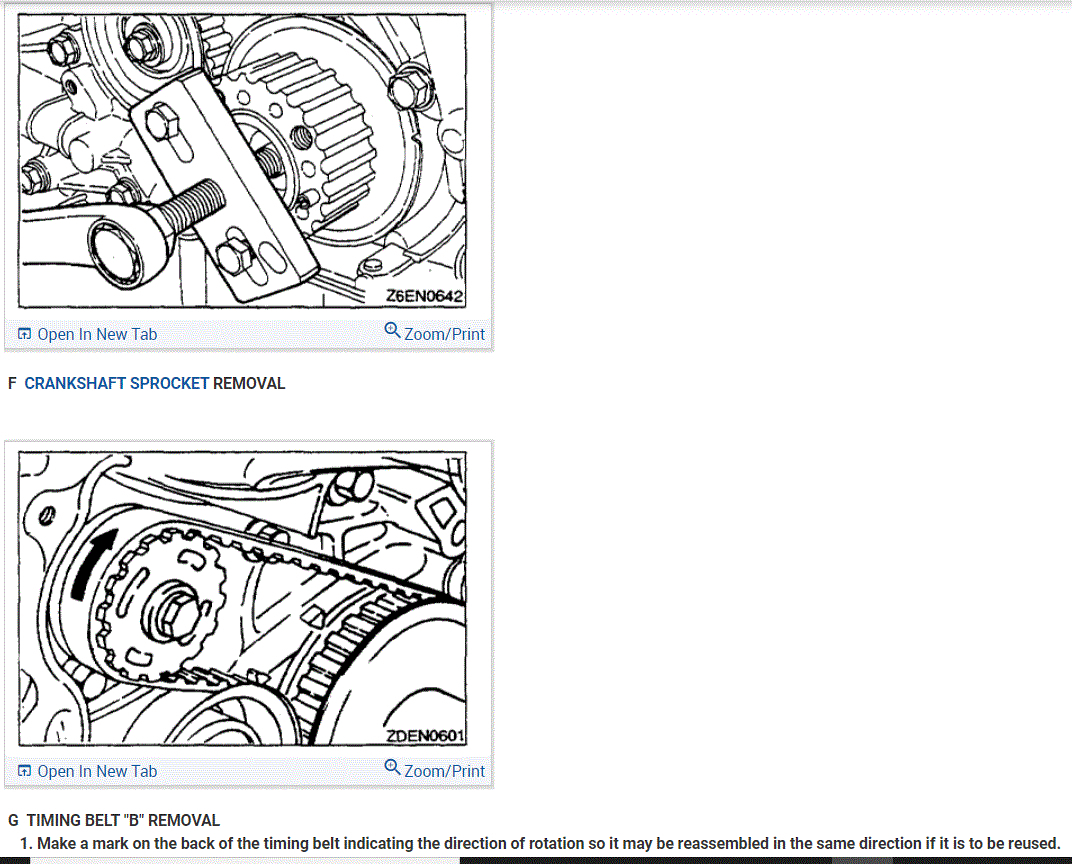 Z6EN0642

Open In New Tab Zoom/Print

F CRANKSHAFT SPROCKET REMOVAL

ZDEN0601

Open In New Tab Zoom/Print

G TIMING BELT "B" REMOVAL

1. Make a mark on the back of the timing belt indicating the direction of rotation so it may be reassembled in the same direction if it is to be reused.