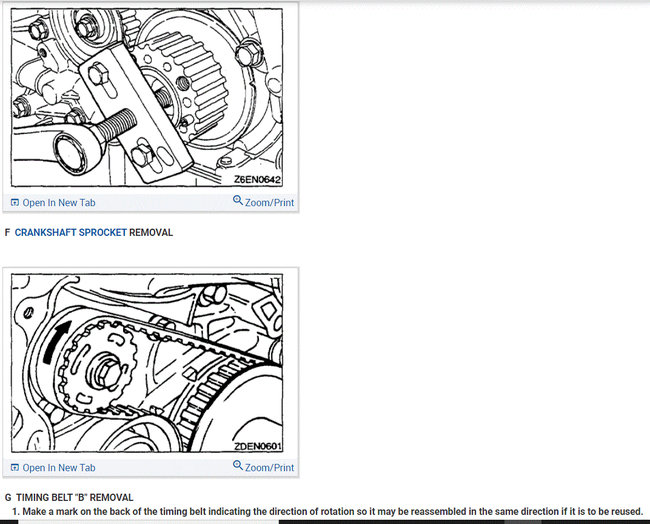 Z6EN0642

Open In New Tab

Zoom/Print

F CRANKSHAFT SPROCKET REMOVAL

ZDEN0601

Open In New Tab

Zoom/Print

G TIMING BELT "B" REMOVAL

1. Make a mark on the back of the timing belt indicating the direction of rotation so it may be reassembled in the same direction if it is to be reused.