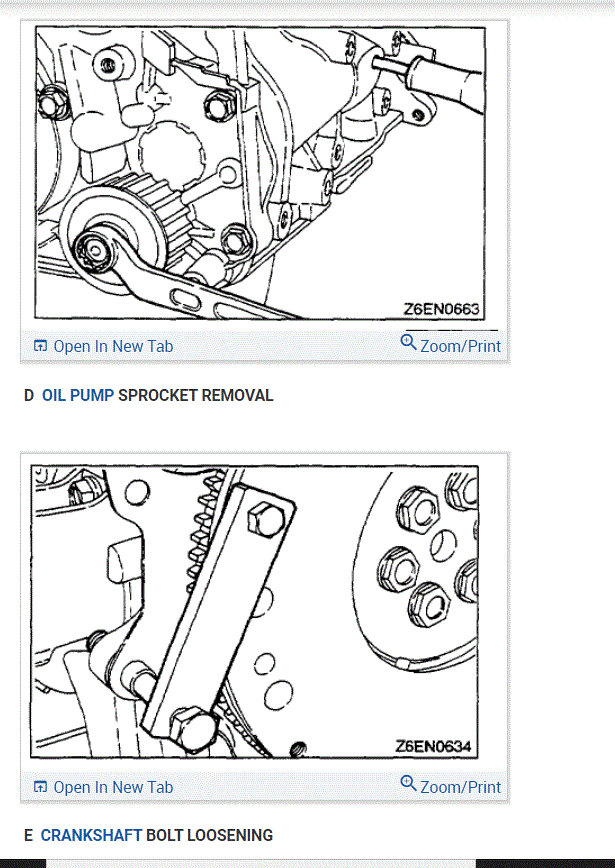 Z6EN0663

Open In New Tab

Zoom/Print

D OIL PUMP SPROCKET REMOVAL

Z6EN0634

Open In New Tab

Zoom/Print

E CRANKSHAFT BOLT LOOSENING