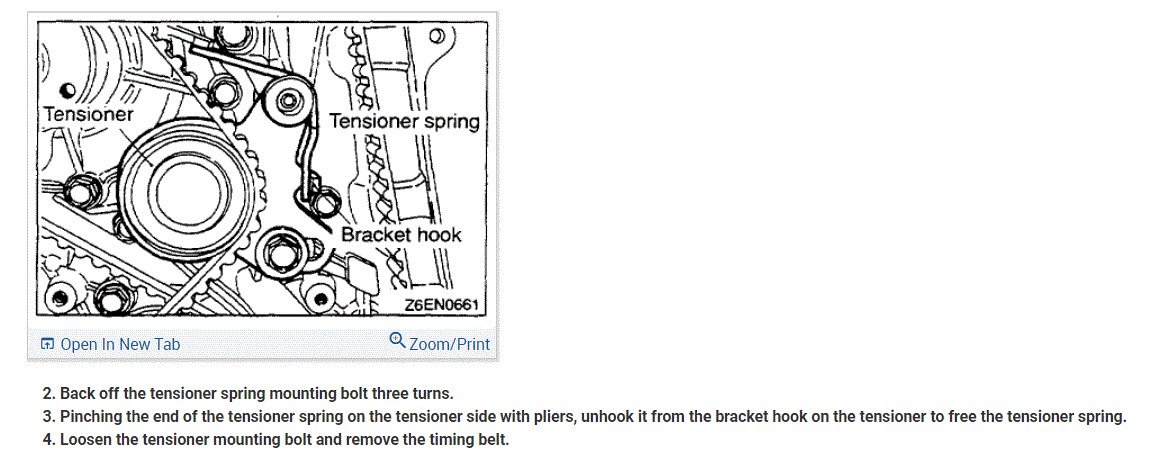 Tensioner
Tensioner spring
Bracket hook
Z6EN0661

Open In New Tab
Zoom/Print

2. Back off the tensioner spring mounting bolt three turns.
3. Pinching the end of the tensioner spring on the tensioner side with pliers, unhook it from the bracket hook on the tensioner to free the tensioner spring.
4. Loosen the tensioner mounting bolt and remove the timing belt.