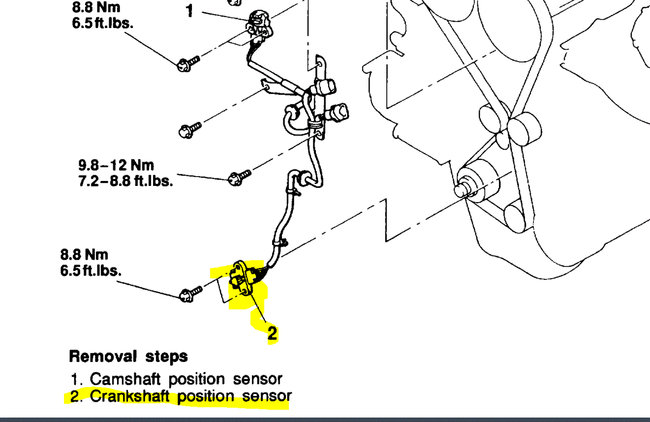 8.8 Nm
6.5 ft.lbs.

1

9.8–12 Nm
7.2–8.8 ft.lbs.

8.8 Nm
6.5 ft.lbs.

2

Removal steps
1. Camshaft position sensor
2. Crankshaft position sensor