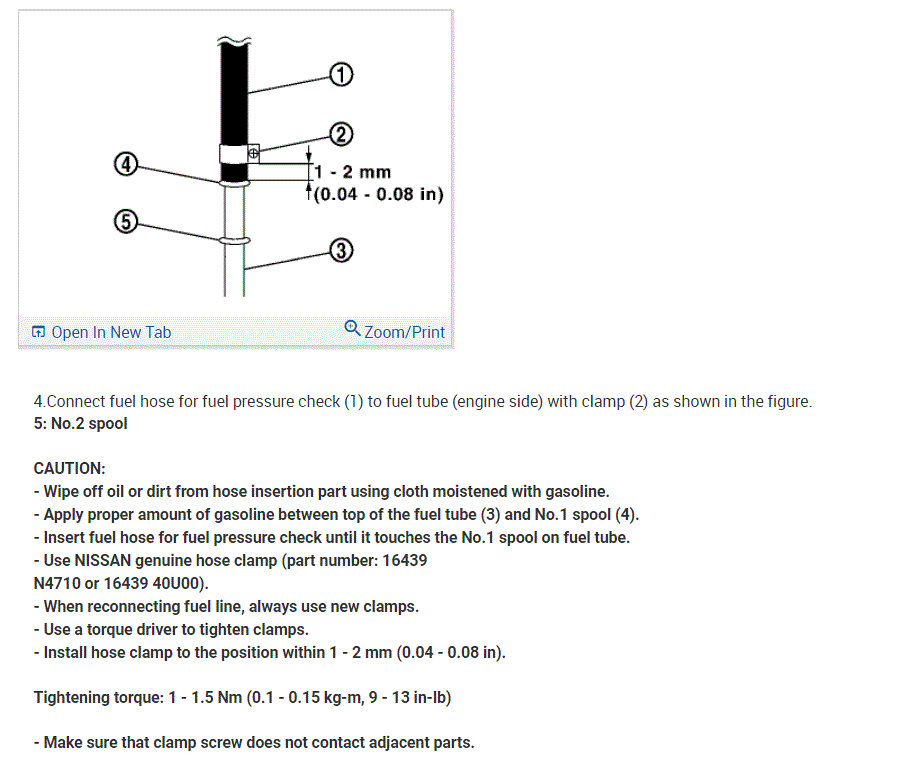 1
2
4
1 - 2 mm
(0.04 - 0.08 in)
5
3

Open In New Tab
Zoom/Print

4.Connect fuel hose for fuel pressure check (1) to fuel tube (engine side) with clamp (2) as shown in the figure.
5: No.2 spool

CAUTION:
- Wipe off oil or dirt from hose insertion part using cloth moistened with gasoline.
- Apply proper amount of gasoline between top of the fuel tube (3) and No.1 spool (4).
- Insert fuel hose for fuel pressure check until it touches the No.1 spool on fuel tube.
- Use NISSAN genuine hose clamp (part number: 16439 N4710 or 16439 40U00).
- When reconnecting fuel line, always use new clamps.
- Use a torque driver to tighten clamps.
- Install hose clamp to the position within 1 - 2 mm (0.04 - 0.08 in).

Tightening torque: 1 - 1.5 Nm (0.1 - 0.15 kg-m, 9 - 13 in-lb)

- Make sure that clamp screw does not contact adjacent parts.