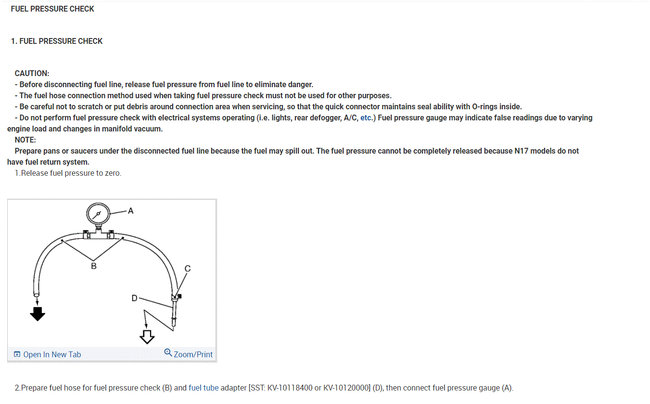 FUEL PRESSURE CHECK

1. FUEL PRESSURE CHECK

CAUTION:
- Before disconnecting fuel line, release fuel pressure from fuel line to eliminate danger.
- The fuel hose connection method used when taking fuel pressure check must not be used for other purposes.
- Be careful not to scratch or put debris around connection area when servicing, so that the quick connector maintains seal ability with O-rings inside.
- Do not perform fuel pressure check with electrical systems operating (i.e. lights, rear defogger, A/C, etc.) Fuel pressure gauge may indicate false readings due to varying engine load and changes in manifold vacuum.
NOTE:
Prepare pans or saucers under the disconnected fuel line because the fuel may spill out. The fuel pressure cannot be completely released because N17 models do not have fuel return system.
1.Release fuel pressure to zero.

A
B
C
D

Open In New Tab
Zoom/Print

2.Prepare fuel hose for fuel pressure check (B) and fuel tube adapter [SST: KV-10118400 or KV-10120000] (D), then connect fuel pressure gauge (A).