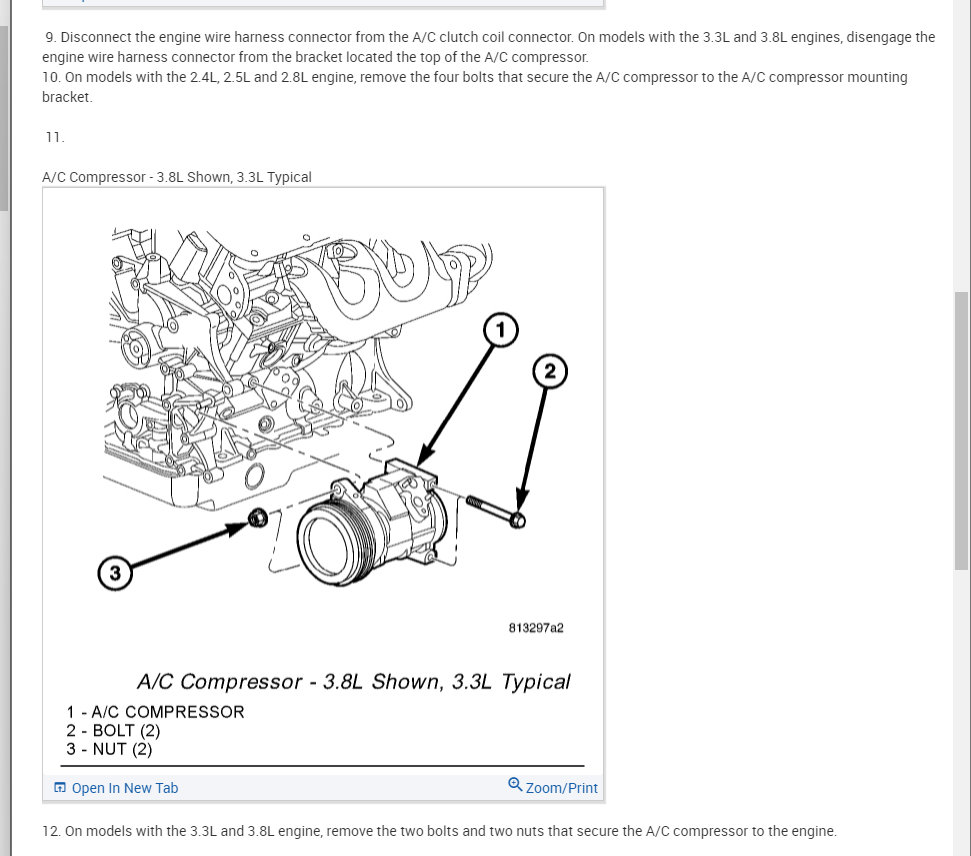 9. Disconnect the engine wire harness connector from the A/C clutch coil connector. On models with the 3.3L and 3.8L engines, disengage the engine wire harness connector from the bracket located the top of the A/C compressor.
10. On models with the 2.4L, 2.5L and 2.8L engine, remove the four bolts that secure the A/C compressor to the A/C compressor mounting bracket.

11.

A/C Compressor - 3.8L Shown, 3.3L Typical

1

2

3

813297a2

A/C Compressor - 3.8L Shown, 3.3L Typical

1 - A/C COMPRESSOR
2 - BOLT (2)
3 - NUT (2)

Open In New Tab

Zoom/Print

12. On models with the 3.3L and 3.8L engine, remove the two bolts and two nuts that secure the A/C compressor to the engine.