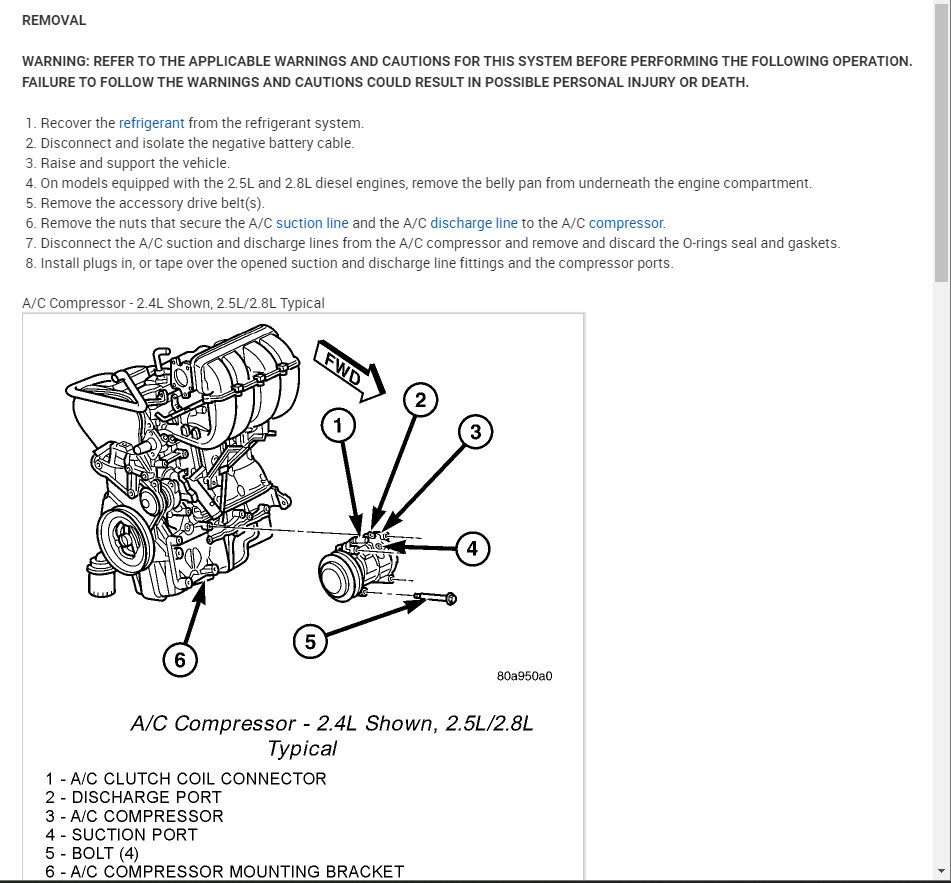 REMOVAL

WARNING: REFER TO THE APPLICABLE WARNINGS AND CAUTIONS FOR THIS SYSTEM BEFORE PERFORMING THE FOLLOWING OPERATION. FAILURE TO FOLLOW THE WARNINGS AND CAUTIONS COULD RESULT IN POSSIBLE PERSONAL INJURY OR DEATH.

1. Recover the refrigerant from the refrigerant system.
2. Disconnect and isolate the negative battery cable.
3. Raise and support the vehicle.
4. On models equipped with the 2.5L and 2.8L diesel engines, remove the belly pan from underneath the engine compartment.
5. Remove the accessory drive belt(s).
6. Remove the nuts that secure the A/C suction line and the A/C discharge line to the A/C compressor.
7. Disconnect the A/C suction and discharge lines from the A/C compressor and remove and discard the O-rings seal and gaskets.
8. Install plugs in, or tape over the opened suction and discharge line fittings and the compressor ports.

A/C Compressor - 2.4L Shown, 2.5L/2.8L Typical

FWD

1

2

3

4

5

6

80a950a0

A/C Compressor - 2.4L Shown, 2.5L/2.8L Typical

1 - A/C CLUTCH COIL CONNECTOR
2 - DISCHARGE PORT
3 - A/C COMPRESSOR
4 - SUCTION PORT
5 - BOLT (4)
6 - A/C COMPRESSOR MOUNTING BRACKET