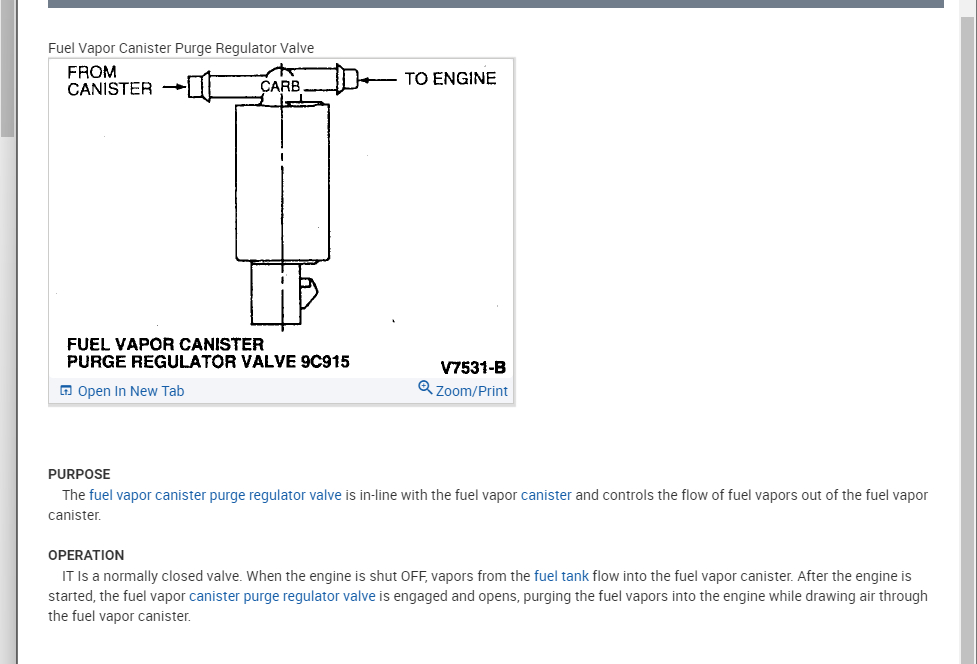 Fuel Vapor Canister Purge Regulator Valve

FROM CANISTER

CARB

TO ENGINE

FUEL VAPOR CANISTER PURGE REGULATOR VALVE 9C915

V7531-B

Open In New Tab

Zoom/Print

PURPOSE

The fuel vapor canister purge regulator valve is in-line with the fuel vapor canister and controls the flow of fuel vapors out of the fuel vapor canister.

OPERATION

IT Is a normally closed valve. When the engine is shut OFF, vapors from the fuel tank flow into the fuel vapor canister. After the engine is started, the fuel vapor canister purge regulator valve is engaged and opens, purging the fuel vapors into the engine while drawing air through the fuel vapor canister.