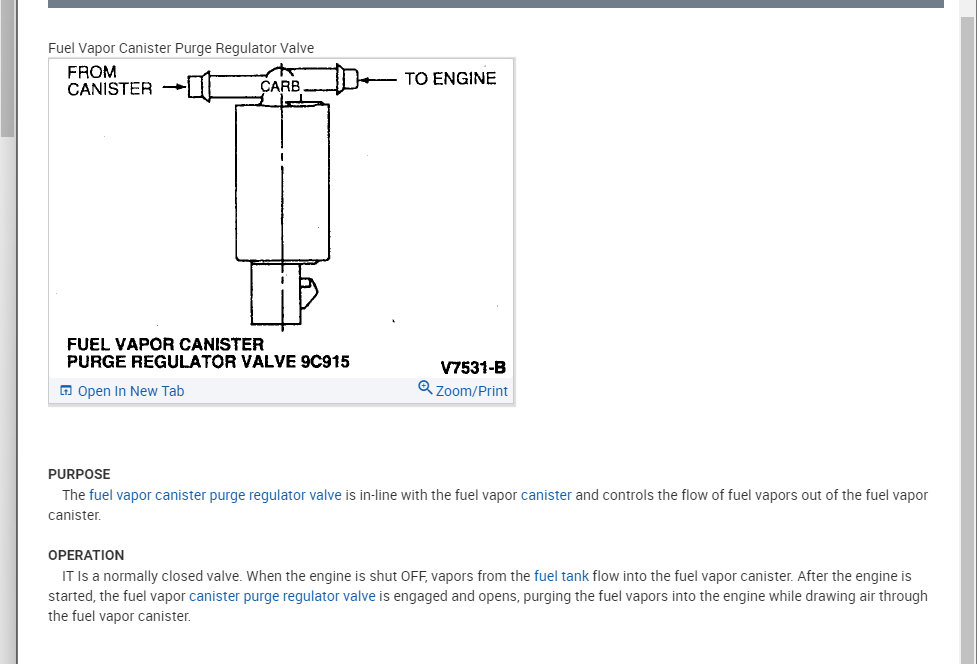 Fuel Vapor Canister Purge Regulator Valve

FROM CANISTER

CARB

TO ENGINE

FUEL VAPOR CANISTER PURGE REGULATOR VALVE 9C915

V7531-B

Open In New Tab

Zoom/Print

PURPOSE

The fuel vapor canister purge regulator valve is in-line with the fuel vapor canister and controls the flow of fuel vapors out of the fuel vapor canister.

OPERATION

IT Is a normally closed valve. When the engine is shut OFF, vapors from the fuel tank flow into the fuel vapor canister. After the engine is started, the fuel vapor canister purge regulator valve is engaged and opens, purging the fuel vapors into the engine while drawing air through the fuel vapor canister.