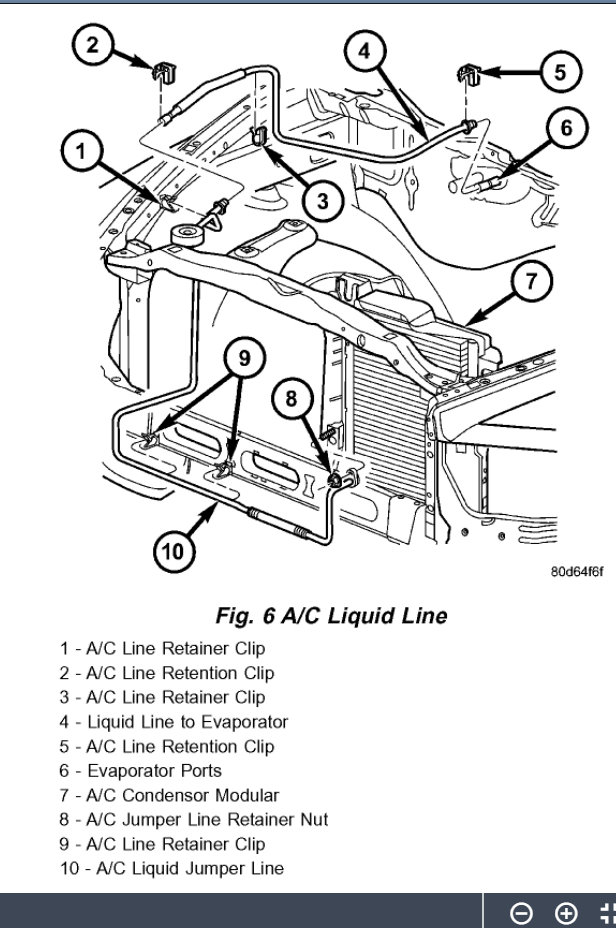 2
4
5
6
1
3
7
9
8
10
80d64f6f

Fig. 6 A/C Liquid Line

1 - A/C Line Retainer Clip
2 - A/C Line Retention Clip
3 - A/C Line Retainer Clip
4 - Liquid Line to Evaporator
5 - A/C Line Retention Clip
6 - Evaporator Ports
7 - A/C Condensor Modular
8 - A/C Jumper Line Retainer Nut
9 - A/C Line Retainer Clip
10 - A/C Liquid Jumper Line