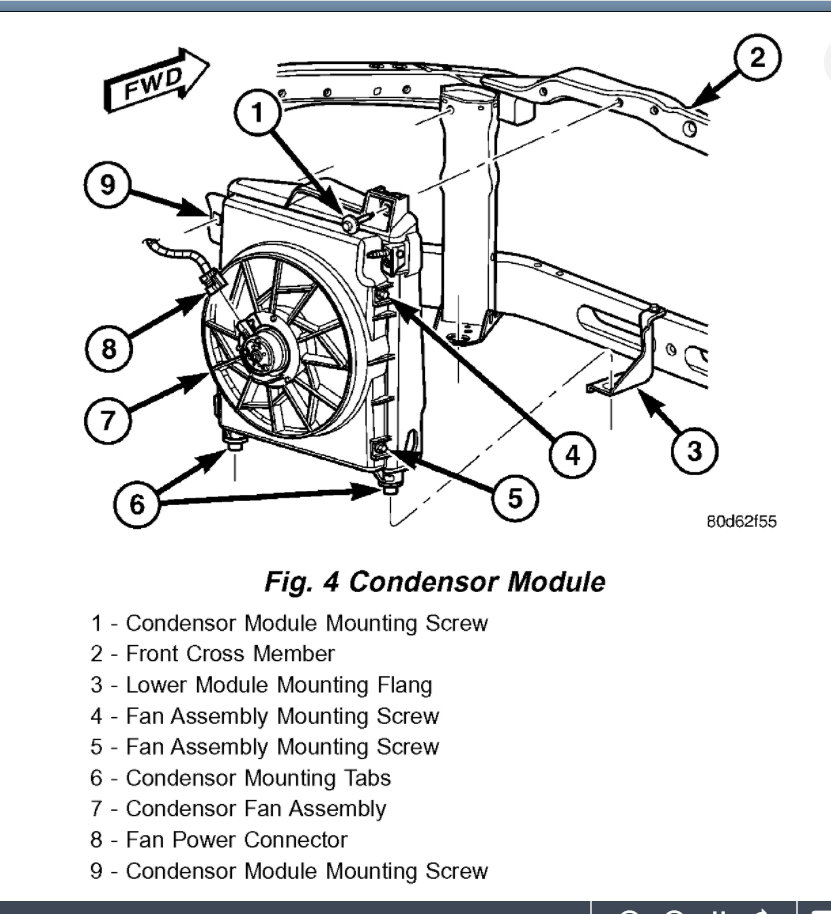 FWD

1

2

9

8

7

6

5

4

3

80d62f55

Fig. 4 Condensor Module

1 - Condensor Module Mounting Screw
2 - Front Cross Member
3 - Lower Module Mounting Flang
4 - Fan Assembly Mounting Screw
5 - Fan Assembly Mounting Screw
6 - Condensor Mounting Tabs
7 - Condensor Fan Assembly
8 - Fan Power Connector
9 - Condensor Module Mounting Screw