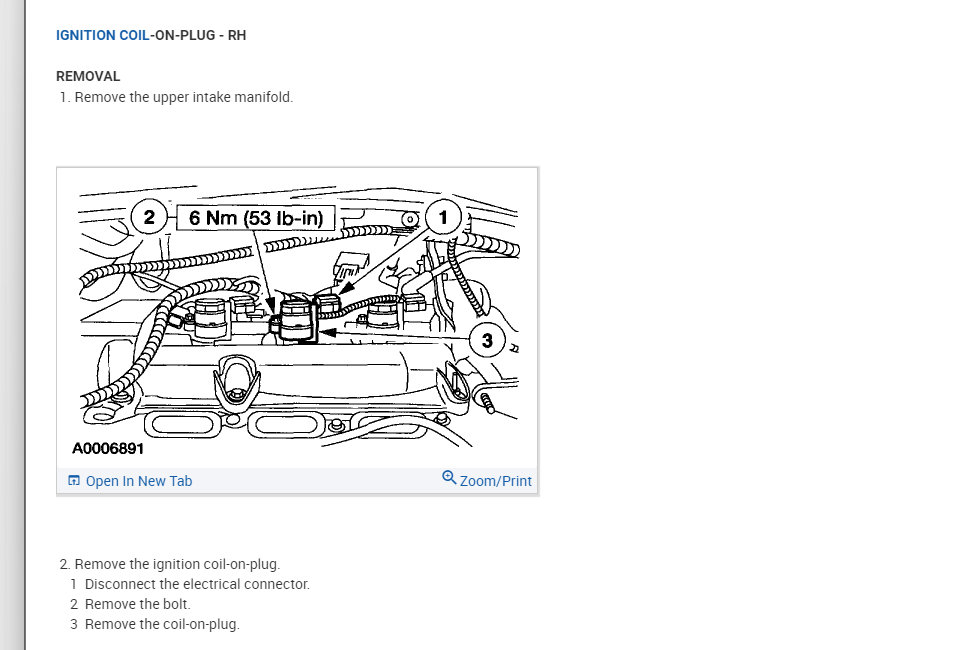 IGNITION COIL-ON-PLUG - RH

REMOVAL
1. Remove the upper intake manifold.

2
6 Nm (53 lb-in)
1
3
A0006891
Open In New Tab
Zoom/Print

2. Remove the ignition coil-on-plug.
1 Disconnect the electrical connector.
2 Remove the bolt.
3 Remove the coil-on-plug.