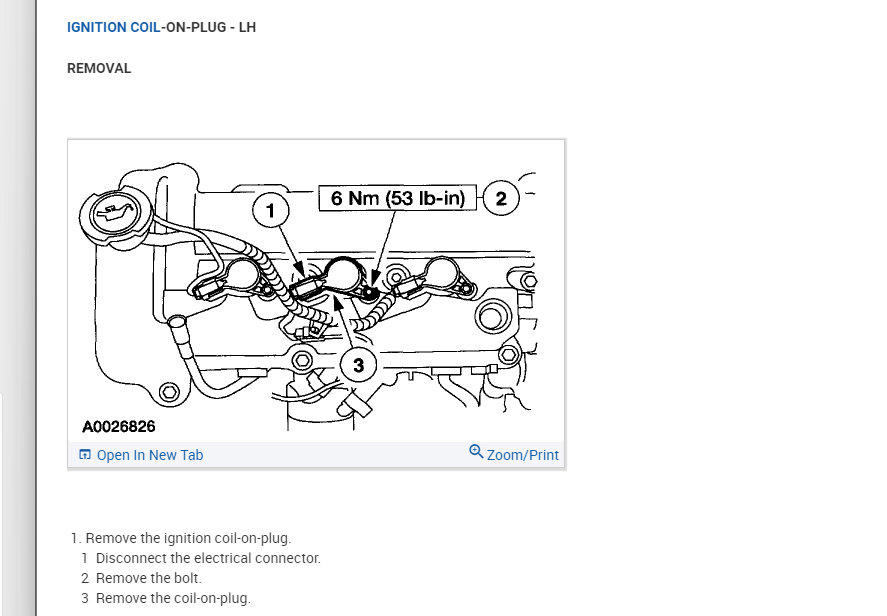 IGNITION COIL-ON-PLUG - LH

REMOVAL

1

6 Nm (53 lb-in)

2

3

A0026826

Open In New Tab

Zoom/Print

1. Remove the ignition coil-on-plug.
1 Disconnect the electrical connector.
2 Remove the bolt.
3 Remove the coil-on-plug.