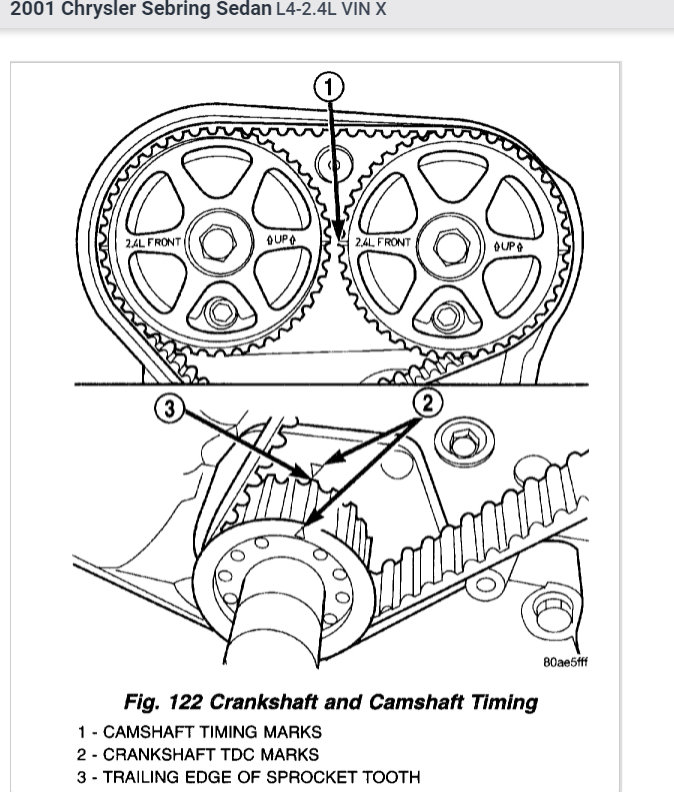 2001 Chrysler Sebring Sedan L4-2.4L VIN X

1

2.4L FRONT

UP

2.4L FRONT

UP

3

2

80ae5fff

Fig. 122 Crankshaft and Camshaft Timing

1 - CAMSHAFT TIMING MARKS
2 - CRANKSHAFT TDC MARKS
3 - TRAILING EDGE OF SPROCKET TOOTH