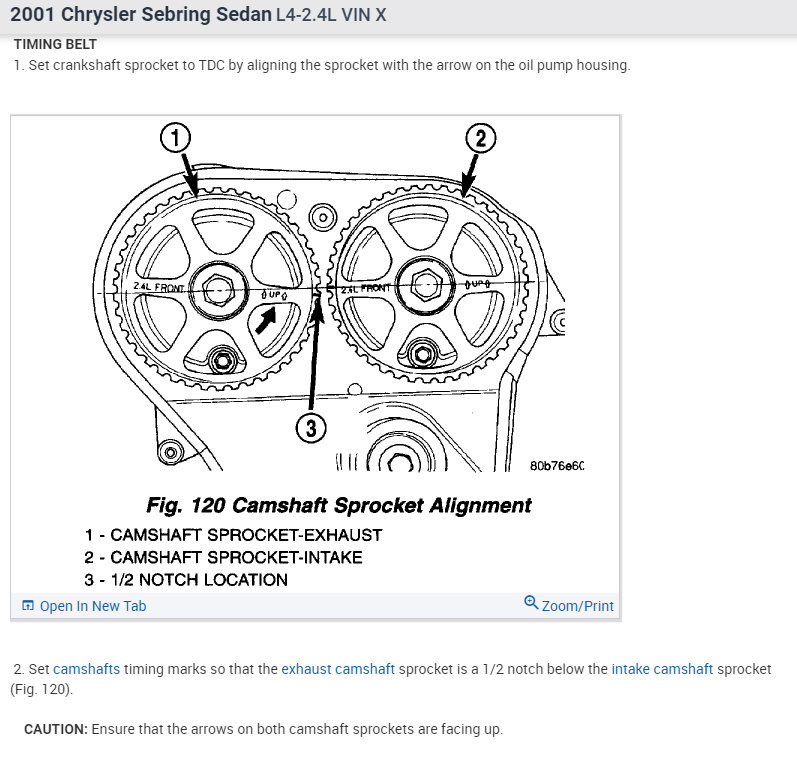 2001 Chrysler Sebring Sedan L4-2.4L VIN X

TIMING BELT

1. Set crankshaft sprocket to TDC by aligning the sprocket with the arrow on the oil pump housing.

1

2

2.4L FRONT

UP

2.4L FRONT

UP

3

80b76e6c

Fig. 120 Camshaft Sprocket Alignment

1 - CAMSHAFT SPROCKET-EXHAUST
2 - CAMSHAFT SPROCKET-INTAKE
3 - 1/2 NOTCH LOCATION

Open In New Tab

Zoom/Print

2. Set camshafts timing marks so that the exhaust camshaft sprocket is a 1/2 notch below the intake camshaft sprocket (Fig. 120).

CAUTION: Ensure that the arrows on both camshaft sprockets are facing up.