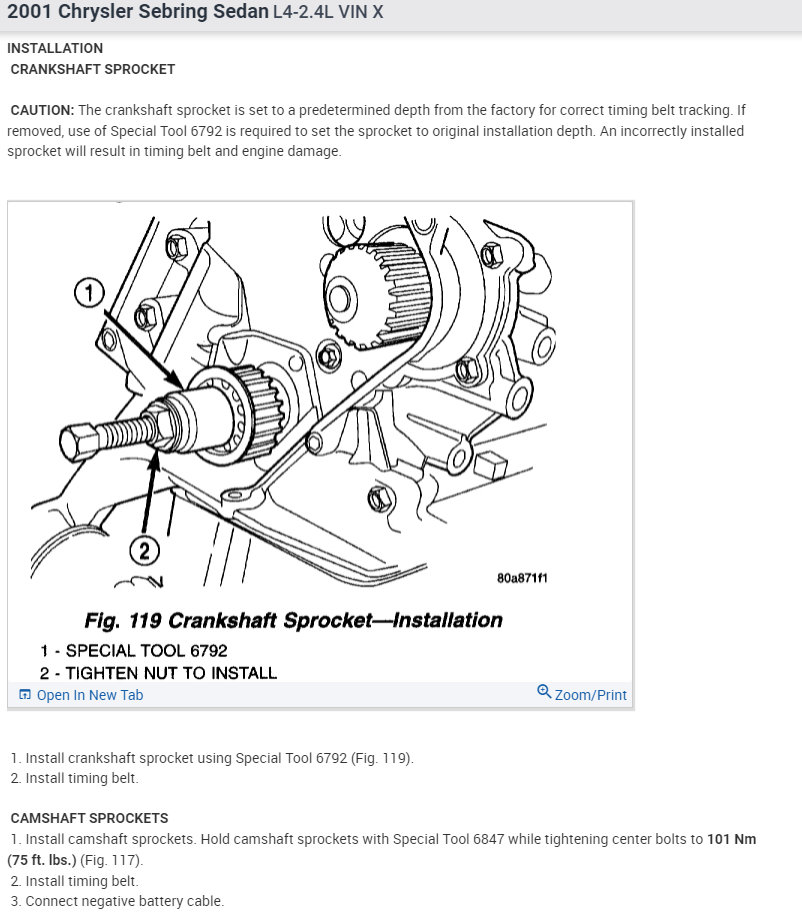 2001 Chrysler Sebring Sedan L4-2.4L VIN X

INSTALLATION
CRANKSHAFT SPROCKET

CAUTION: The crankshaft sprocket is set to a predetermined depth from the factory for correct timing belt tracking. If removed, use of Special Tool 6792 is required to set the sprocket to original installation depth. An incorrectly installed sprocket will result in timing belt and engine damage.

1

2

80a871f1

Fig. 119 Crankshaft Sprocket—Installation
1 - SPECIAL TOOL 6792
2 - TIGHTEN NUT TO INSTALL

Open In New Tab

Zoom/Print

1. Install crankshaft sprocket using Special Tool 6792 (Fig. 119).
2. Install timing belt.

CAMSHAFT SPROCKETS
1. Install camshaft sprockets. Hold camshaft sprockets with Special Tool 6847 while tightening center bolts to 101 Nm (75 ft. lbs.) (Fig. 117).
2. Install timing belt.
3. Connect negative battery cable.