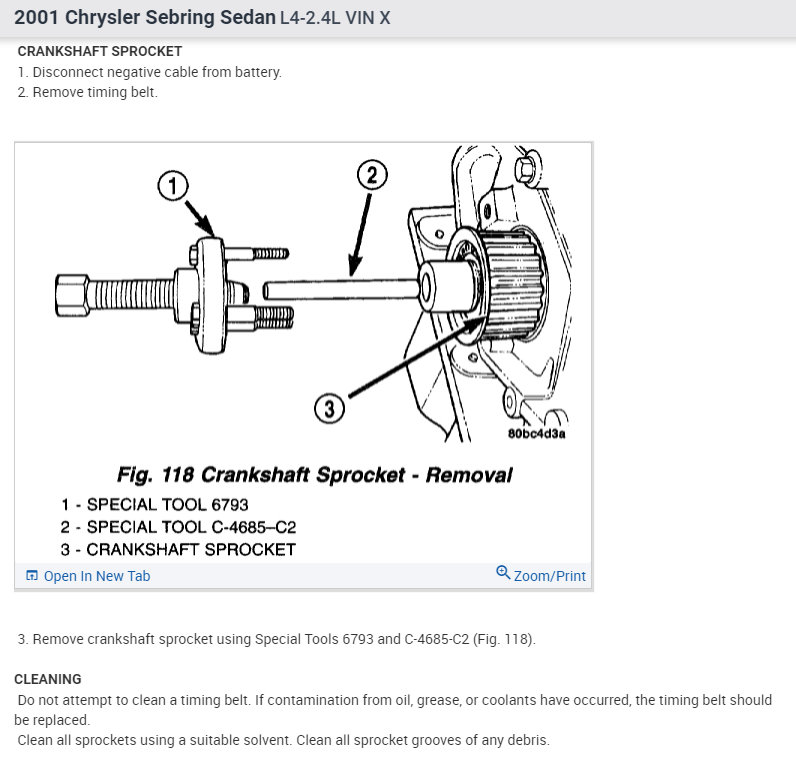 2001 Chrysler Sebring Sedan L4-2.4L VIN X

CRANKSHAFT SPROCKET
1. Disconnect negative cable from battery.
2. Remove timing belt.

1
2
3
80bc4d3a

Fig. 118 Crankshaft Sprocket - Removal
1 - SPECIAL TOOL 6793
2 - SPECIAL TOOL C-4685–C2
3 - CRANKSHAFT SPROCKET

Open In New Tab
Zoom/Print

3. Remove crankshaft sprocket using Special Tools 6793 and C-4685-C2 (Fig. 118).

CLEANING
Do not attempt to clean a timing belt. If contamination from oil, grease, or coolants have occurred, the timing belt should be replaced.
Clean all sprockets using a suitable solvent. Clean all sprocket grooves of any debris.