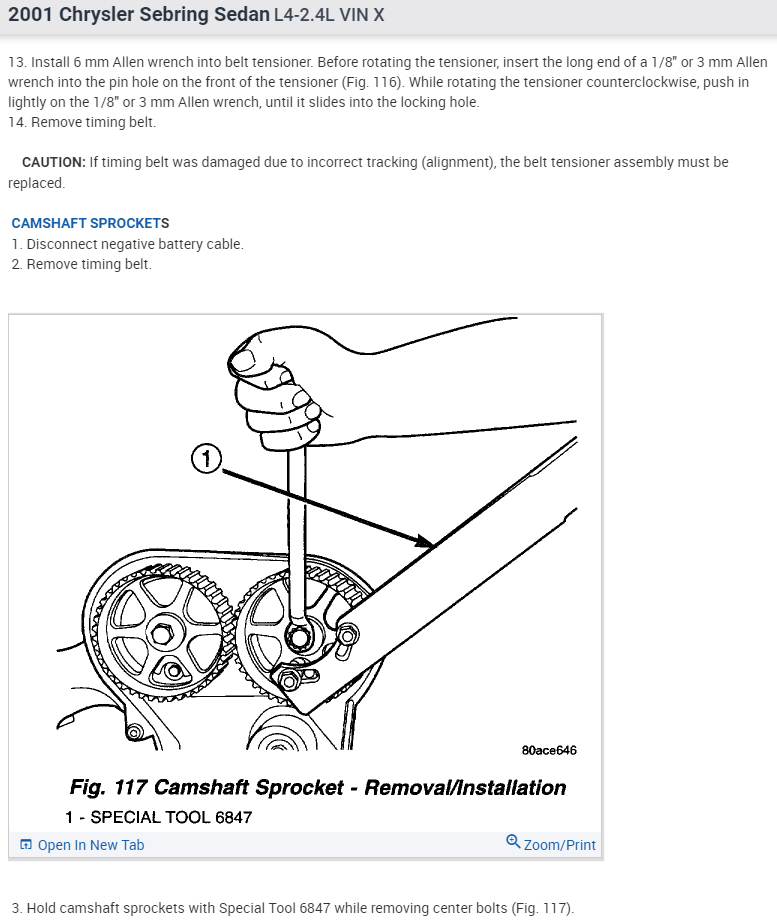 2001 Chrysler Sebring Sedan L4-2.4L VIN X

13. Install 6 mm Allen wrench into belt tensioner. Before rotating the tensioner, insert the long end of a 1/8" or 3 mm Allen wrench into the pin hole on the front of the tensioner (Fig. 116). While rotating the tensioner counterclockwise, push in lightly on the 1/8" or 3 mm Allen wrench, until it slides into the locking hole.
14. Remove timing belt.

CAUTION: If timing belt was damaged due to incorrect tracking (alignment), the belt tensioner assembly must be replaced.

CAMSHAFT SPROCKETS
1. Disconnect negative battery cable.
2. Remove timing belt.

1

80ace646

Fig. 117 Camshaft Sprocket - Removal/Installation
1 - SPECIAL TOOL 6847

Open In New Tab

Zoom/Print

3. Hold camshaft sprockets with Special Tool 6847 while removing center bolts (Fig. 117).