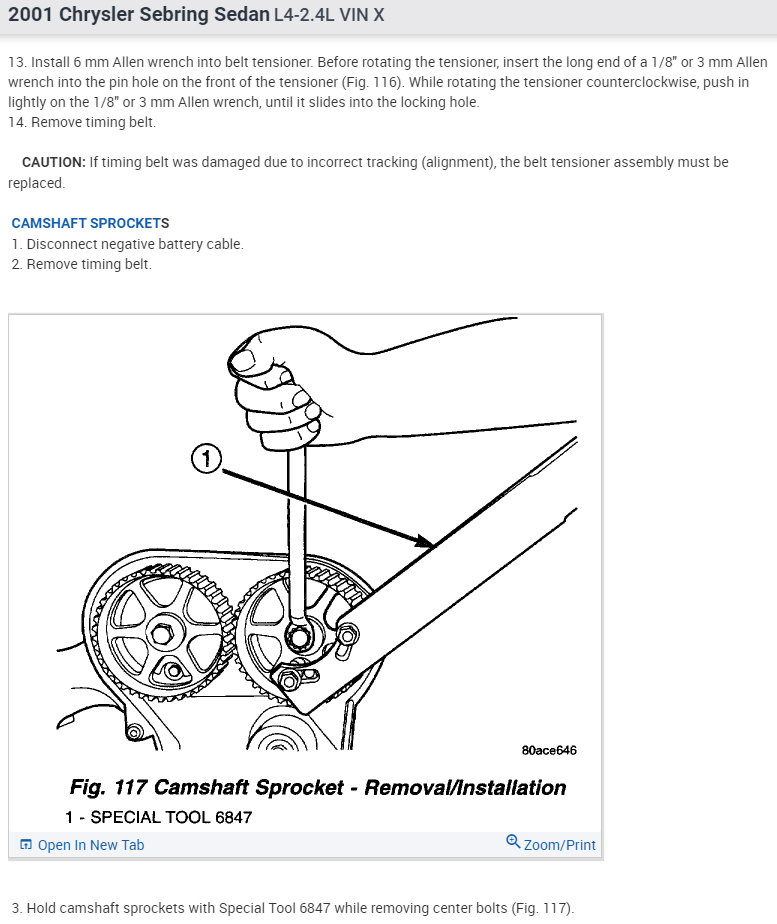 2001 Chrysler Sebring Sedan L4-2.4L VIN X

13. Install 6 mm Allen wrench into belt tensioner. Before rotating the tensioner, insert the long end of a 1/8" or 3 mm Allen wrench into the pin hole on the front of the tensioner (Fig. 116). While rotating the tensioner counterclockwise, push in lightly on the 1/8" or 3 mm Allen wrench, until it slides into the locking hole.
14. Remove timing belt.

CAUTION: If timing belt was damaged due to incorrect tracking (alignment), the belt tensioner assembly must be replaced.

CAMSHAFT SPROCKETS
1. Disconnect negative battery cable.
2. Remove timing belt.

1

80ace646

Fig. 117 Camshaft Sprocket - Removal/Installation
1 - SPECIAL TOOL 6847

Open In New Tab

Zoom/Print

3. Hold camshaft sprockets with Special Tool 6847 while removing center bolts (Fig. 117).