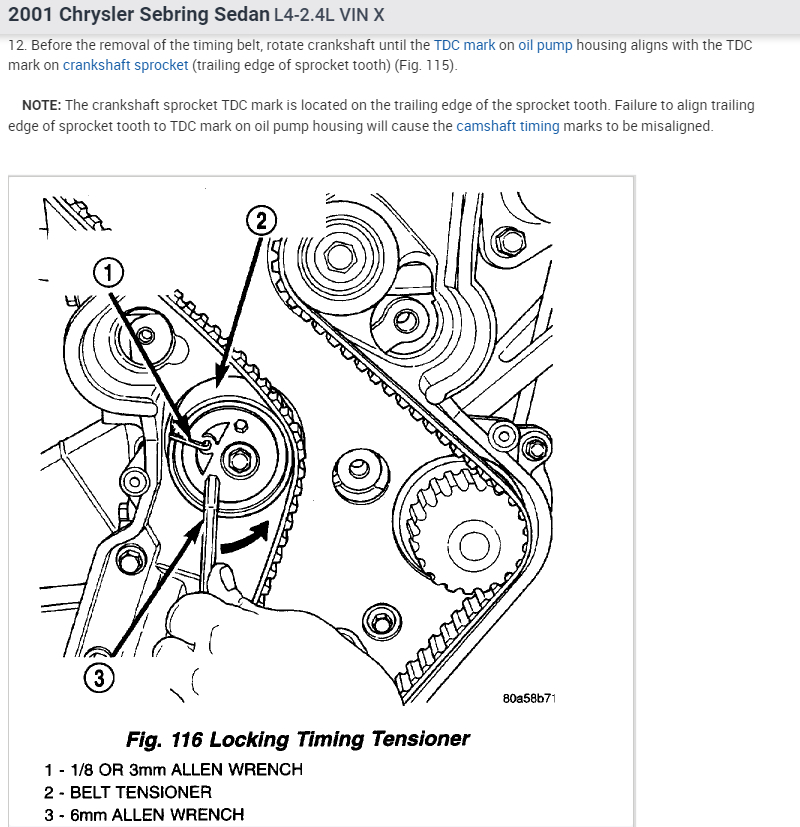 2001 Chrysler Sebring Sedan L4-2.4L VIN X

12. Before the removal of the timing belt, rotate crankshaft until the TDC mark on oil pump housing aligns with the TDC mark on crankshaft sprocket (trailing edge of sprocket tooth) (Fig. 115).

NOTE: The crankshaft sprocket TDC mark is located on the trailing edge of the sprocket tooth. Failure to align trailing edge of sprocket tooth to TDC mark on oil pump housing will cause the camshaft timing marks to be misaligned.

2

1

3

80a58b71

Fig. 116 Locking Timing Tensioner

1 - 1/8 OR 3mm ALLEN WRENCH
2 - BELT TENSIONER
3 - 6mm ALLEN WRENCH