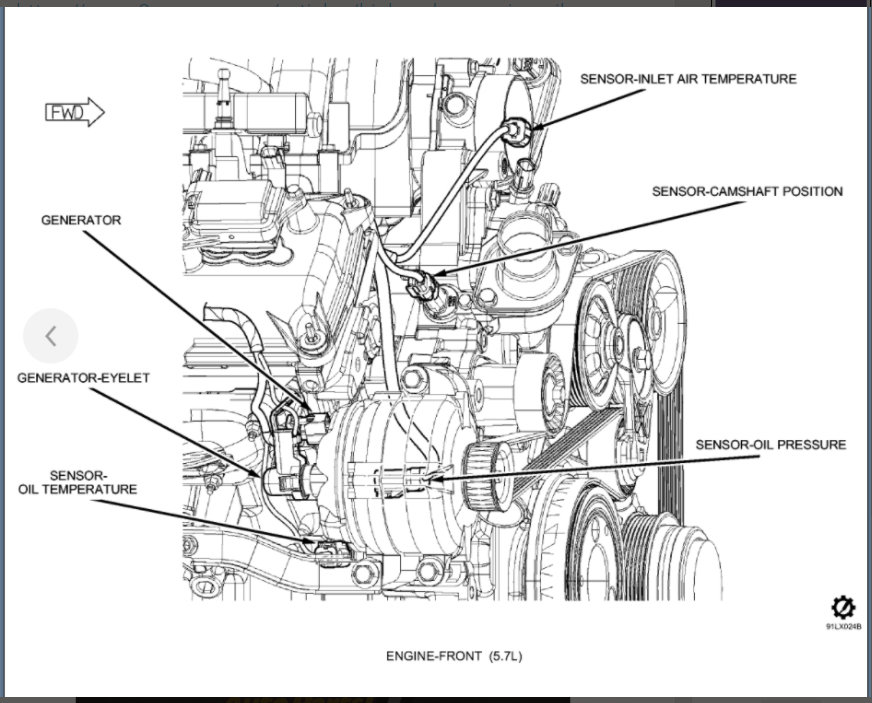 FWD

SENSOR-INLET AIR TEMPERATURE

SENSOR-CAMSHAFT POSITION

GENERATOR

GENERATOR-EYELET

SENSOR-OIL PRESSURE

SENSOR-
OIL TEMPERATURE

91LX024B

ENGINE-FRONT (5.7L)