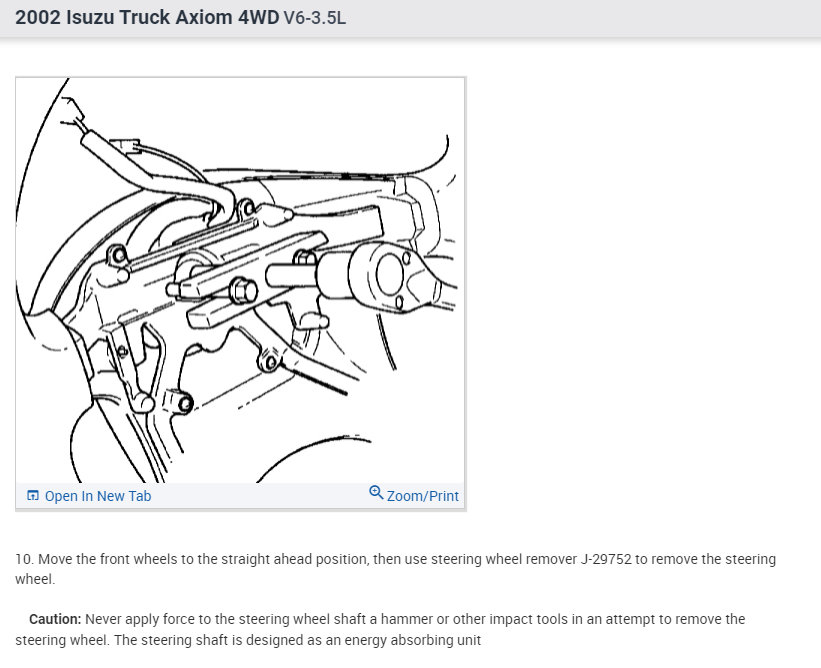 2002 Isuzu Truck Axiom 4WD V6-3.5L

Open In New Tab

Zoom/Print

10. Move the front wheels to the straight ahead position, then use steering wheel remover J-29752 to remove the steering wheel.

Caution: Never apply force to the steering wheel shaft a hammer or other impact tools in an attempt to remove the steering wheel. The steering shaft is designed as an energy absorbing unit