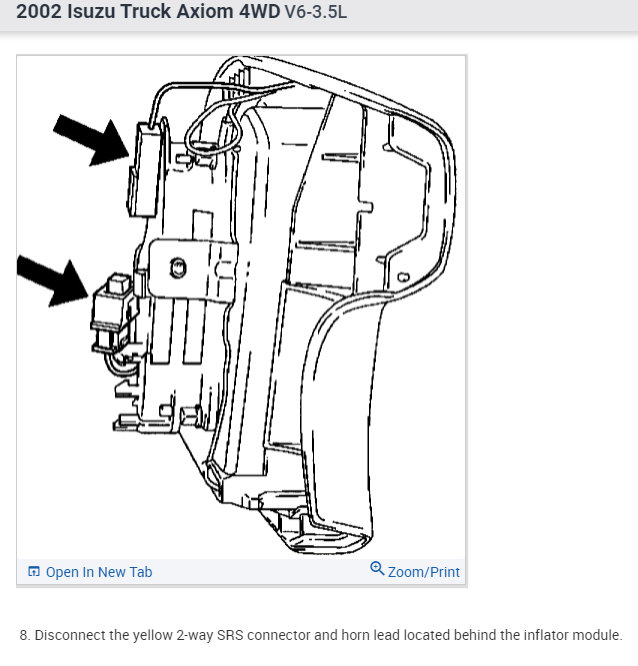 2002 Isuzu Truck Axiom 4WD V6-3.5L

Open In New Tab

Zoom/Print

8. Disconnect the yellow 2-way SRS connector and horn lead located behind the inflator module.