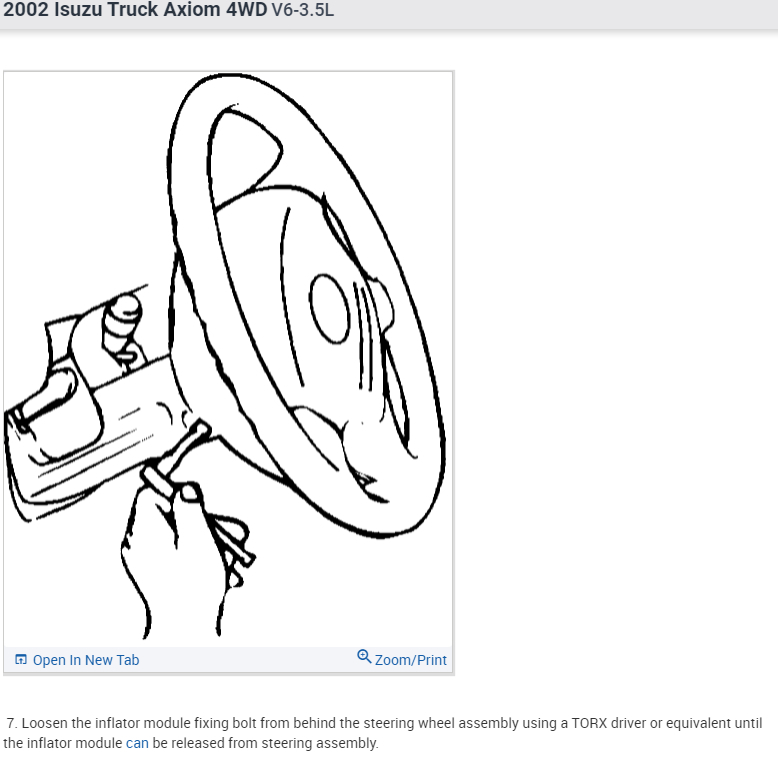 2002 Isuzu Truck Axiom 4WD V6-3.5L

Open In New Tab

Zoom/Print

7. Loosen the inflator module fixing bolt from behind the steering wheel assembly using a TORX driver or equivalent until the inflator module can be released from steering assembly.