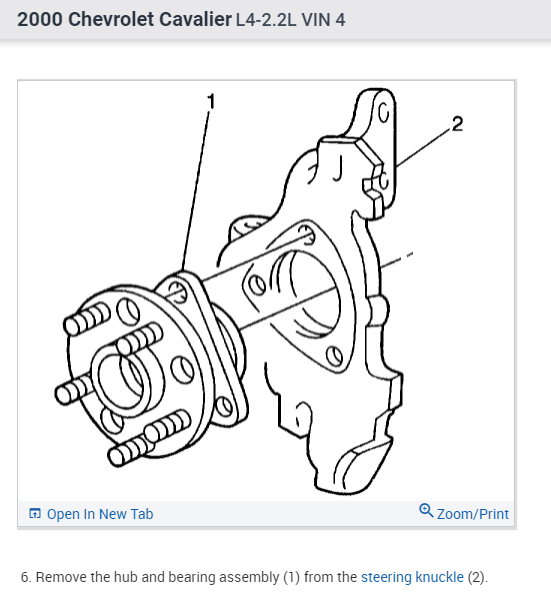 2000 Chevrolet Cavalier L4-2.2L VIN 4

1

2

Open In New Tab

Zoom/Print

6. Remove the hub and bearing assembly (1) from the steering knuckle (2).