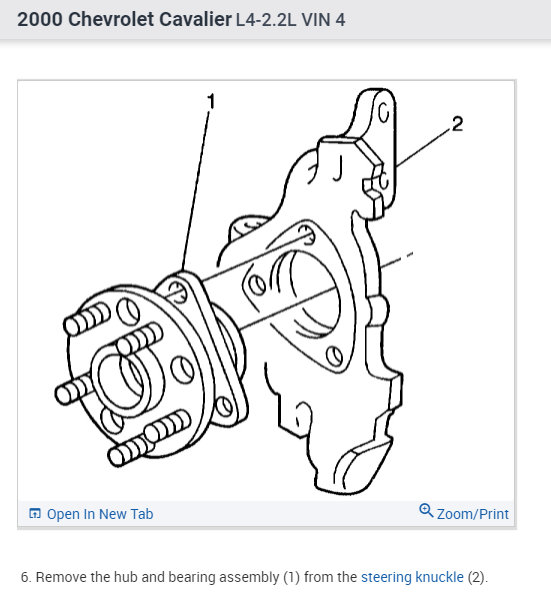 2000 Chevrolet Cavalier L4-2.2L VIN 4

1

2

Open In New Tab

Zoom/Print

6. Remove the hub and bearing assembly (1) from the steering knuckle (2).